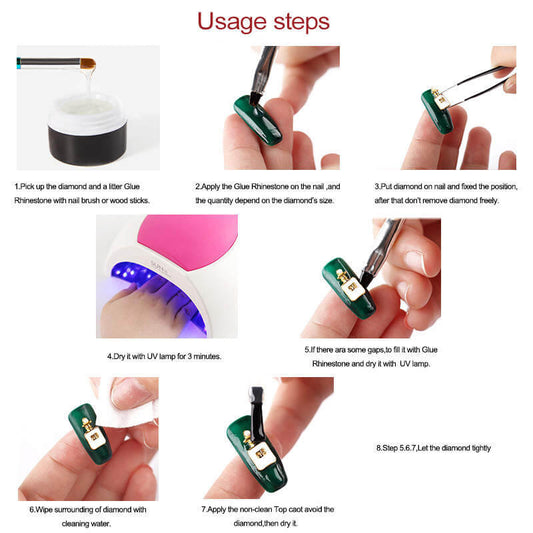 Usage steps

1.Pick up the diamond and a litter Glue Rhinestone with nail brush or wood sticks.

2.Apply the Glue Rhinestone on the nail ,and the quantity depend on the diamond's size.

3.Put diamond on nail and fixed the position, after that don't remove diamond freely.

4.Dry it with UV lamp for 3 minutes.

5.If there ara some gaps,to fill it with Glue Rhinestone and dry it with UV lamp.

6.Wipe surrounding of diamond with cleaning water.

7.Apply the non-clean Top caot avoid the diamond,then dry it.

8.Step 5.6.7,Let the diamond tightly