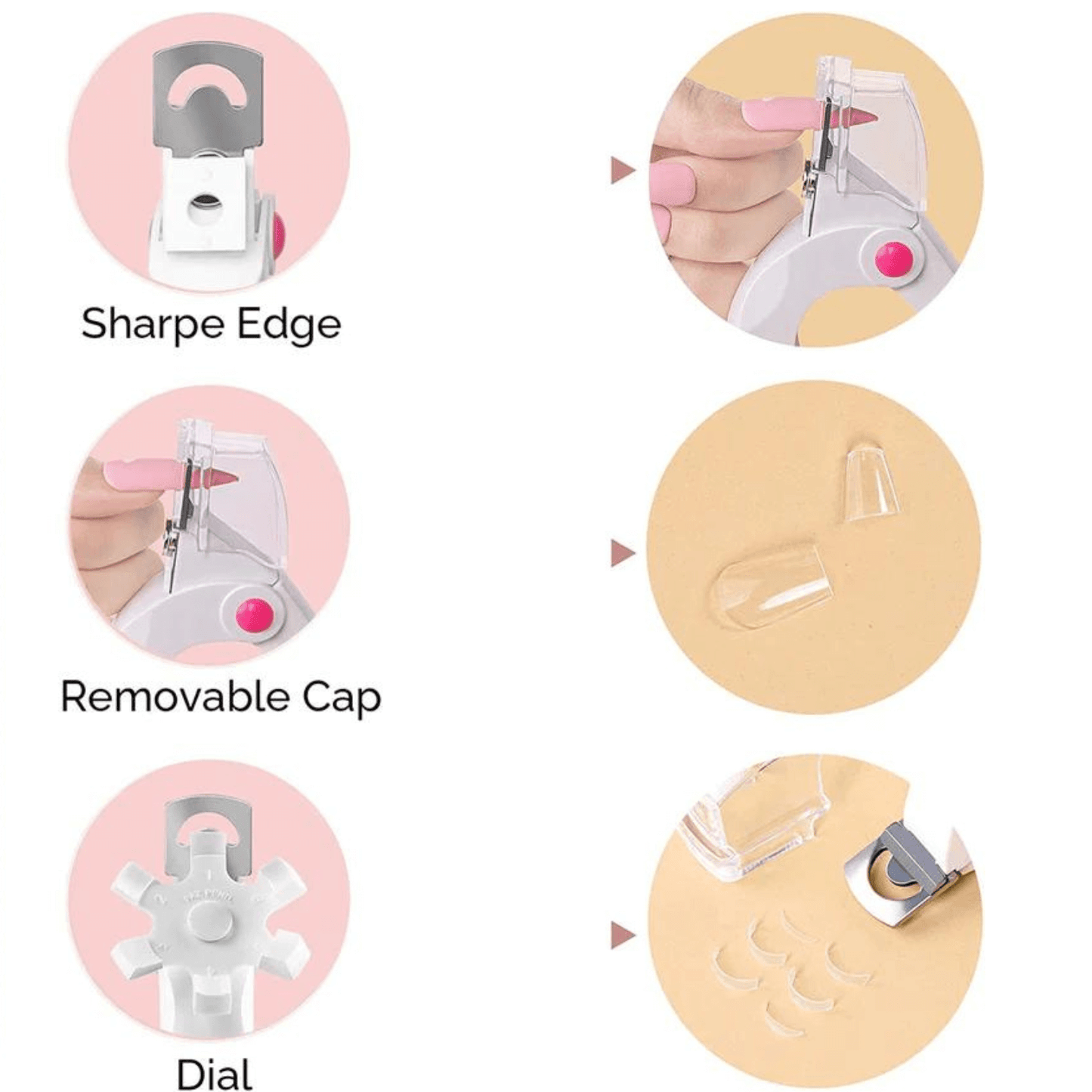 Sharpe Edge

Removable Cap

Dial