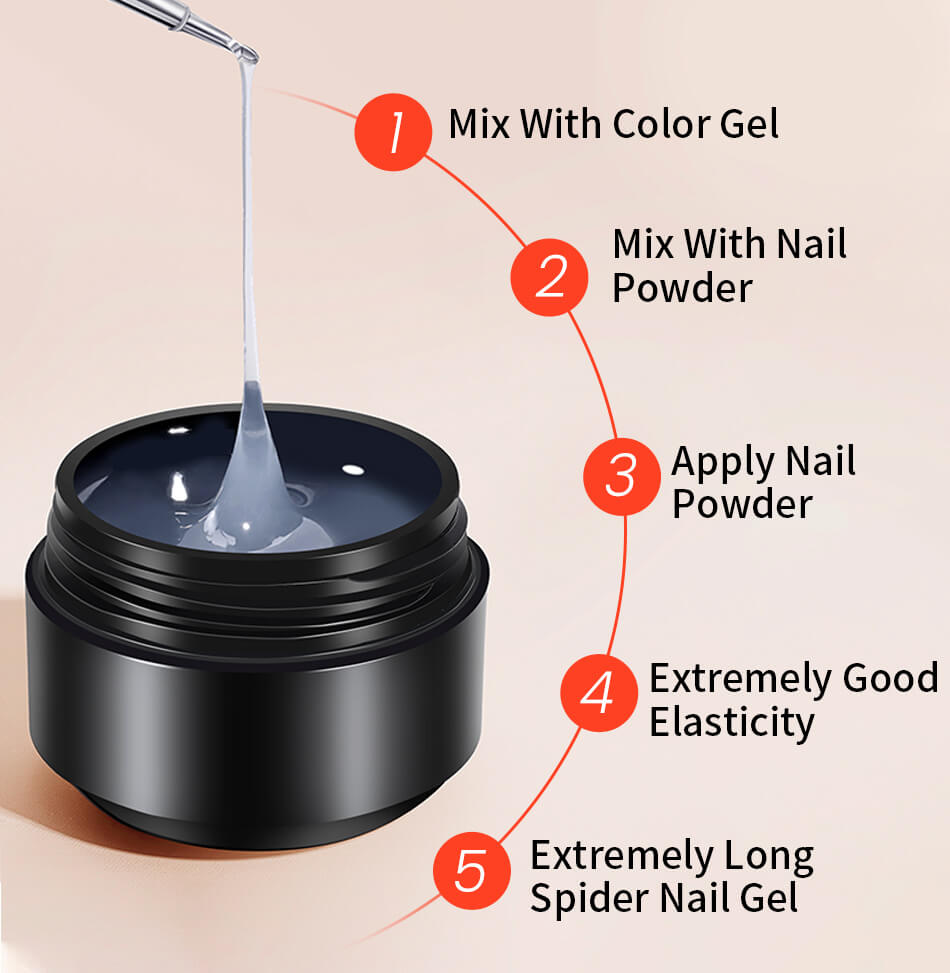 1 Mix With Color Gel

2 Mix With Nail Powder

3 Apply Nail Powder

4 Extremely Good Elasticity

5 Extremely Long Spider Nail Gel