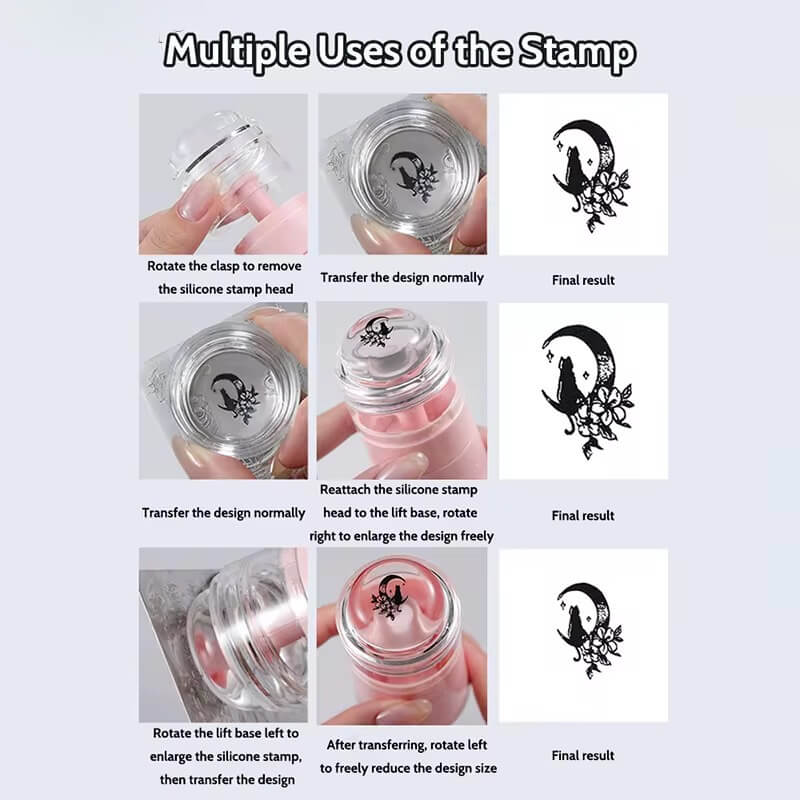 Multiple Uses of the Stamp

Rotate the clasp to remove the silicone stamp head

Transfer the design normally

Final result

Transfer the design normally

Reattach the silicone stamp head to the lift base, rotate right to enlarge the design freely

Final result

Rotate the lift base left to enlarge the silicone stamp, then transfer the design

After transferring, rotate left to freely reduce the design size

Final result